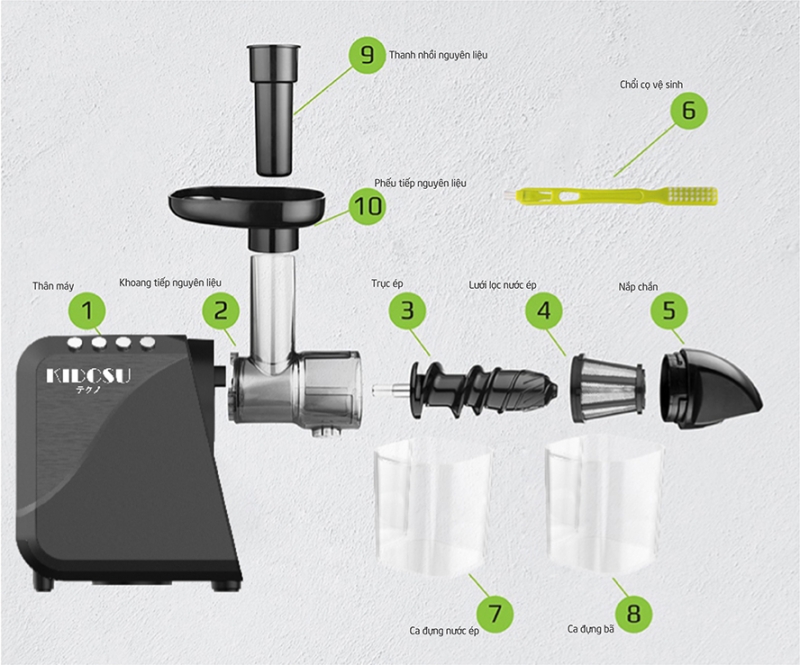 9
Thanh nhồi nguyên liệu

Chổi cọ vệ sinh
6

Phễu tiếp nguyên liệu
10

Thân máy
1

Khoang tiếp nguyên liệu
2

Trục ép
3

Lưới lọc nước ép
4

Nắp chắn
5

KIDOSU
テクノ

7
Ca đựng nước ép

8
Ca đựng bã