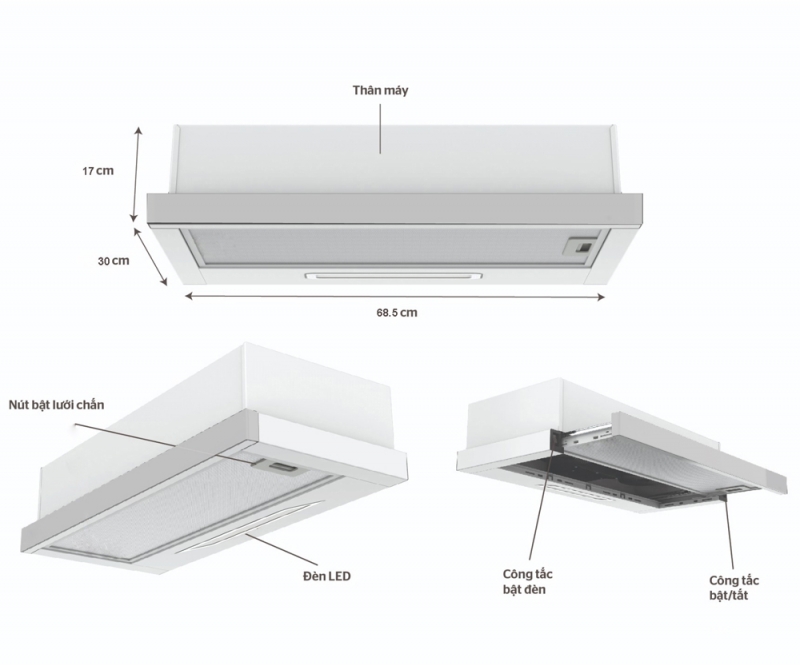 Thân máy

17 cm

30 cm

68.5 cm

Nút bật lưới chắn

Đèn LED

Công tắc bật đèn

Công tắc bật/tắt